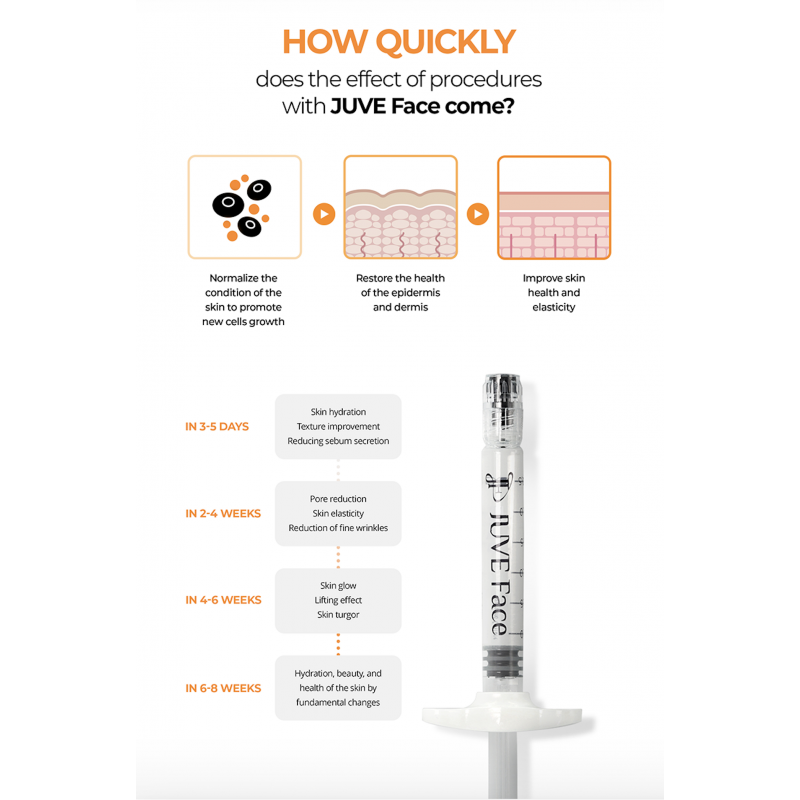 HOW QUICKLY
does the effect of procedures with JUVE Face come?

Normalize the condition of the skin to promote new cells growth

Restore the health of the epidermis and dermis

Improve skin health and elasticity

IN 3-5 DAYS
Skin hydration
Texture improvement
Reducing sebum secretion

IN 2-4 WEEKS
Pore reduction
Skin elasticity
Reduction of fine wrinkles

IN 4-6 WEEKS
Skin glow
Lifting effect
Skin turgor

IN 6-8 WEEKS
Hydration, beauty, and health of the skin by fundamental changes

JUVE Face